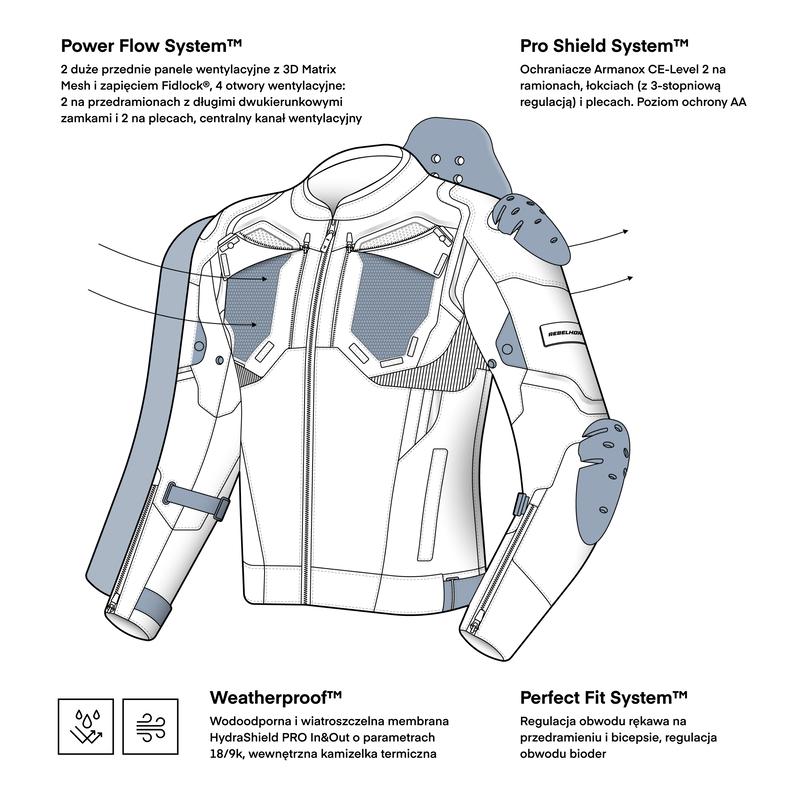 Power Flow System™

2 duże przednie panele wentylacyjne z 3D Matrix Mesh i zapięciem Fidlock®, 4 otwory wentylacyjne: 2 na przedramionach z długimi dwukierunkowymi zamkami i 2 na plecach, centralny kanał wentylacyjny

Pro Shield System™

Ochraniacze Armanox CE-Level 2 na ramionach, łokciach (z 3-stopniową regulacją) i plecach. Poziom ochrony AA

REBELHORN

Weatherproof™

Wodoodporna i wiatroszczelna membrana HydraShield PRO In&Out o parametrach 18/9k, wewnętrzna kamizelka termiczna

Perfect Fit System™

Regulacja obwodu rękawa na przedramieniu i bicepsie, regulacja obwodu bioder